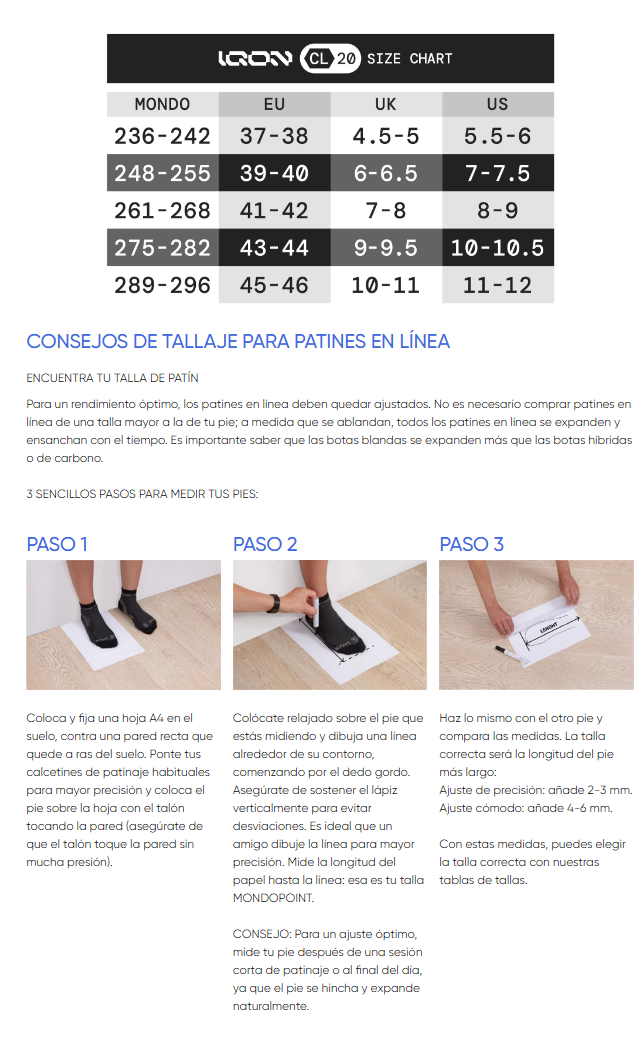 IQON CL 20 SIZE CHART

| MONDO | EU | UK | US |
|---|---|---|---|
| 236-242 | 37-38 | 4.5-5 | 5.5-6 |
| 248-255 | 39-40 | 6-6.5 | 7-7.5 |
| 261-268 | 41-42 | 7-8 | 8-9 |
| 275-282 | 43-44 | 9-9.5 | 10-10.5 |
| 289-296 | 45-46 | 10-11 | 11-12 |

CONSEJOS DE TALLAJE PARA PATINES EN LÍNEA

ENCUENTRA TU TALLA DE PATÍN

Para un rendimiento óptimo, los patines en línea deben quedar ajustados. No es necesario comprar patines en línea de una talla mayor a la de tu pie; a medida que se ablandan, todos los patines en línea se expanden y ensanchan con el tiempo. Es importante saber que las botas blandas se expanden más que las botas híbridas o de carbono.

3 SENCILLOS PASOS PARA MEDIR TUS PIES:

PASO 1

Coloca y fija una hoja A4 en el suelo, contra una pared recta que quede a ras del suelo. Ponte tus calcetines de patinaje habituales para mayor precisión y coloca el pie sobre la hoja con el talón tocando la pared (asegúrate de que el talón toque la pared sin mucha presión).

PASO 2

Colócate relajado sobre el pie que estás midiendo y dibuja una línea alrededor de su contorno, comenzando por el dedo gordo. Asegúrate de sostener el lápiz verticalmente para evitar desviaciones. Es ideal que un amigo dibuje la línea para mayor precisión. Mide la longitud del papel hasta la línea: esa es tu talla MONDOPOINT.

CONSEJO: Para un ajuste óptimo, mide tu pie después de una sesión corta de patinaje o al final del día, ya que el pie se hincha y expande naturalmente.

PASO 3

LENGHT

Haz lo mismo con el otro pie y compara las medidas. La talla correcta será la longitud del pie más largo:
Ajuste de precisión: añade 2-3 mm.
Ajuste cómodo: añade 4-6 mm.

Con estas medidas, puedes elegir la talla correcta con nuestras tablas de tallas.